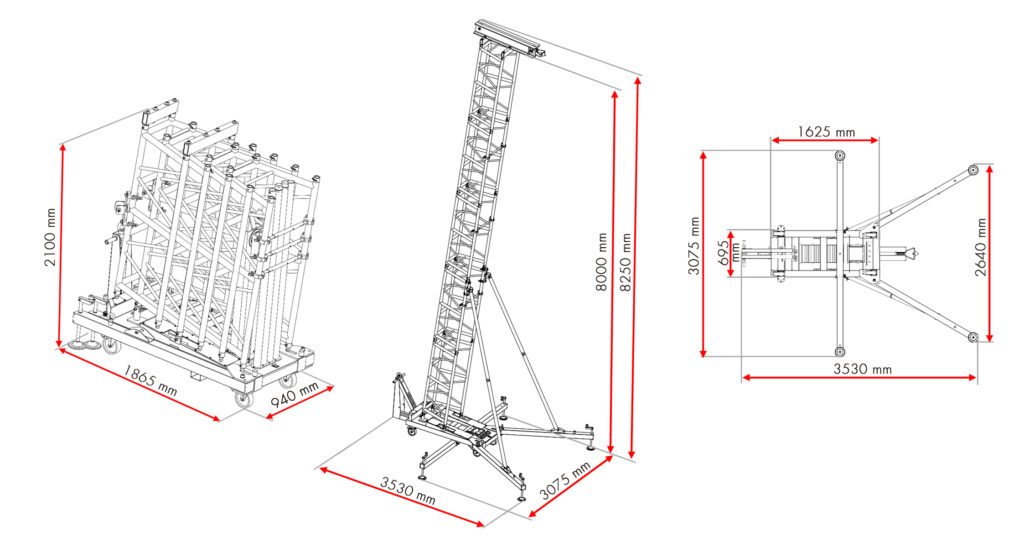 2100 mm
1865 mm
940 mm
8000 mm
8250 mm
3530 mm
3075 mm
1625 mm
3075 mm
695 mm
2640 mm
3530 mm